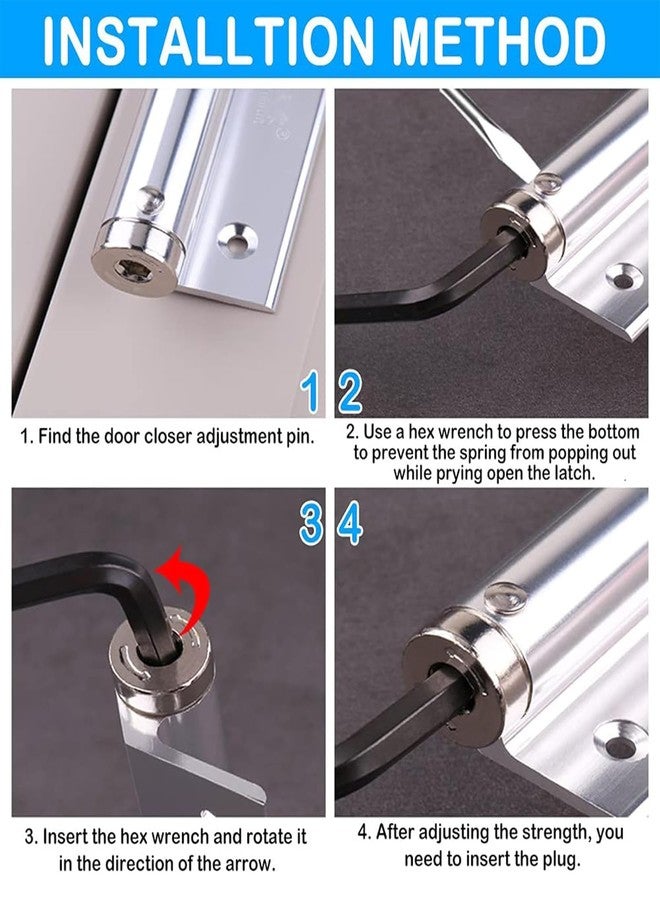 INSTALLTION METHOD

1

2

1. Find the door closer adjustment pin.

2. Use a hex wrench to press the bottom to prevent the spring from popping out while prying open the latch.

3

4

3. Insert the hex wrench and rotate it in the direction of the arrow.

4. After adjusting the strength, you need to insert the plug.